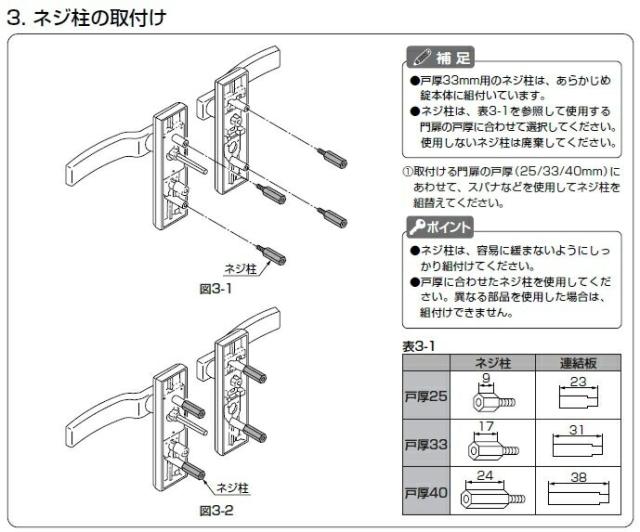 3. ネジ柱の取付け

ネジ柱

図3-1

ネジ柱

図3-2

補足

●戸厚33mm用のネジ柱は、あらかじめ錠本体に組付いています。
●ネジ柱は、表3-1を参照して使用する門扉の戸厚に合わせて選択してください。使用しないネジ柱は廃棄してください。

①取付ける門扉の戸厚(25/33/40mm)にあわせて、スパナなどを使用してネジ柱を組替えてください。

ポイント

●ネジ柱は、容易に緩まないようにしっかり組付けてください。
●戸厚に合わせたネジ柱を使用してください。異なる部品を使用した場合は、組付けできません。

表3-1

| | ネジ柱 | 連結板 |
|---|---|---|
| 戸厚25 | 9 | 23 |
| 戸厚33 | 17 | 31 |
| 戸厚40 | 24 | 38 |