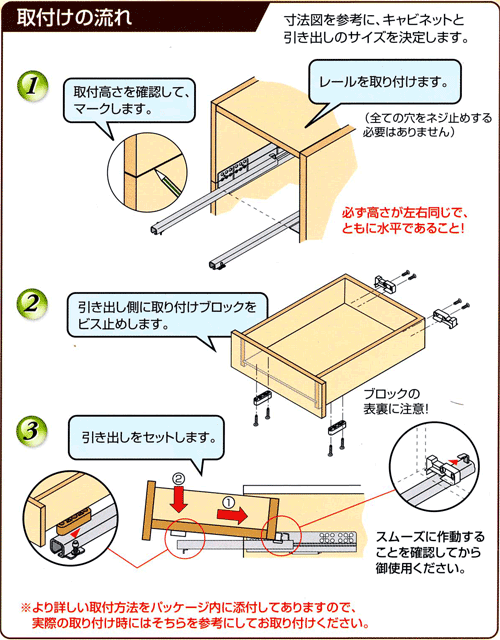 取付けの流れ

寸法図を参考に、キャビネットと引き出しのサイズを決定します。

1

取付高さを確認して、マークします。

レールを取り付けます。

（全ての穴をネジ止めする必要はありません）

必ず高さが左右同じで、ともに水平であること！

2

引き出し側に取り付けブロックをビス止めします。

ブロックの表裏に注意！

3

引き出しをセットします。

②

①

スムーズに作動することを確認してから御使用ください。

※より詳しい取付方法をパッケージ内に添付してありますので、実際の取り付け時にはそちらを参考にしてお取り付けください。