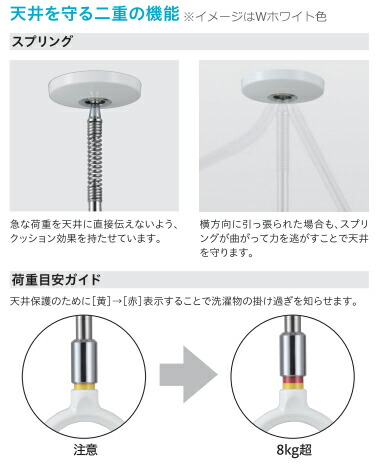 天井を守る二重の機能 ※イメージはWホワイト色

スプリング

急な荷重を天井に直接伝えないよう、クッション効果を持たせています。

横方向に引っ張られた場合も、スプリングが曲がって力を逃がすことで天井を守ります。

荷重目安ガイド

天井保護のために[黄]→[赤]表示することで洗濯物の掛け過ぎを知らせます。

注意

8kg超