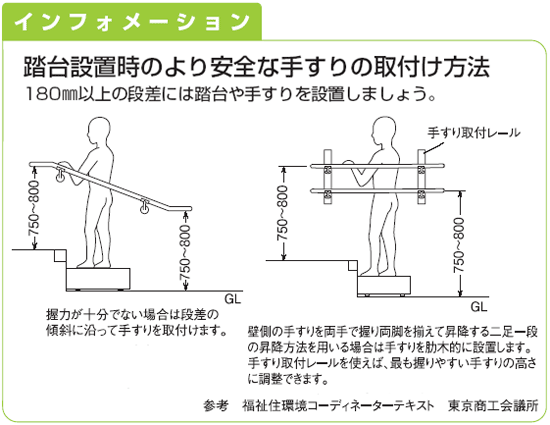 インフォメーション

踏台設置時のより安全な手すりの取付け方法

180㎜以上の段差には踏台や手すりを設置しましょう。

750~800

750~800

GL

握力が十分でない場合は段差の傾斜に沿って手すりを取付けます。

手すり取付レール

750~800

750~800

GL

壁側の手すりを両手で握り両脚を揃えて昇降する二足一段の昇降方法を用いる場合は手すりを肋木的に設置します。手すり取付レールを使えば、最も握りやすい手すりの高さに調整できます。

参考　福祉住環境コーディネーターテキスト　東京商工会議所