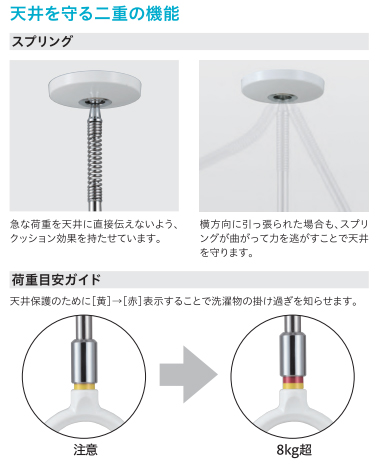 天井を守る二重の機能

スプリング

急な荷重を天井に直接伝えないよう、クッション効果を持たせています。

横方向に引っ張られた場合も、スプリングが曲がって力を逃がすことで天井を守ります。

荷重目安ガイド

天井保護のために[黄]→[赤]表示することで洗濯物の掛け過ぎを知らせます。

注意

8kg超