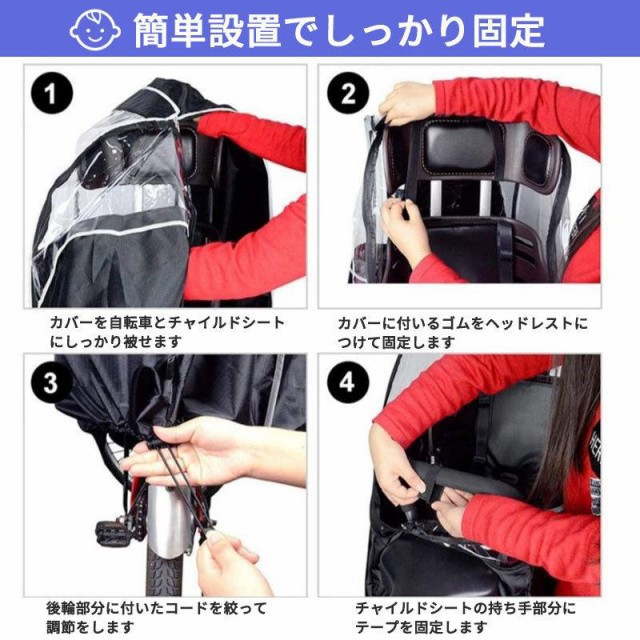 簡単設置でしっかり固定

1
カバーを自転車とチャイルドシートにしっかり被せます

2
カバーに付いるゴムをヘッドレストにつけて固定します

3
後輪部分に付いたコードを絞って調節をします

4
チャイルドシートの持ち手部分にテープを固定します