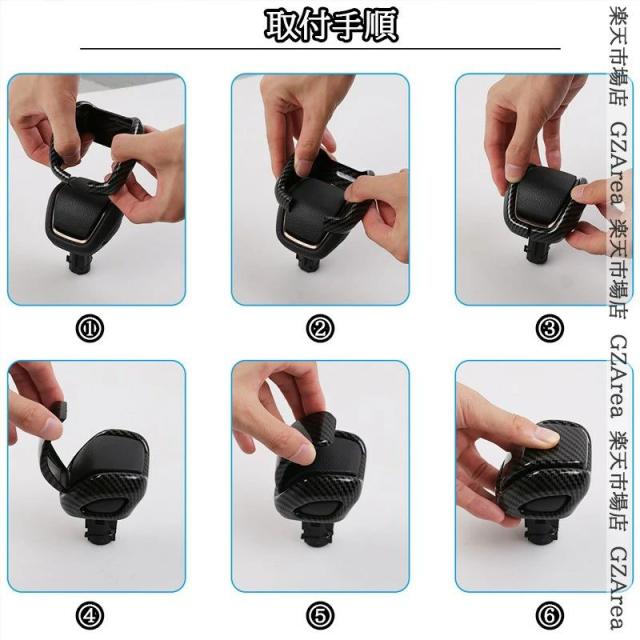 取付手順

①

②

③

④

⑤

⑥

楽天市場店 GZArea 楽天市場店 GZArea 楽天市場店 GZArea