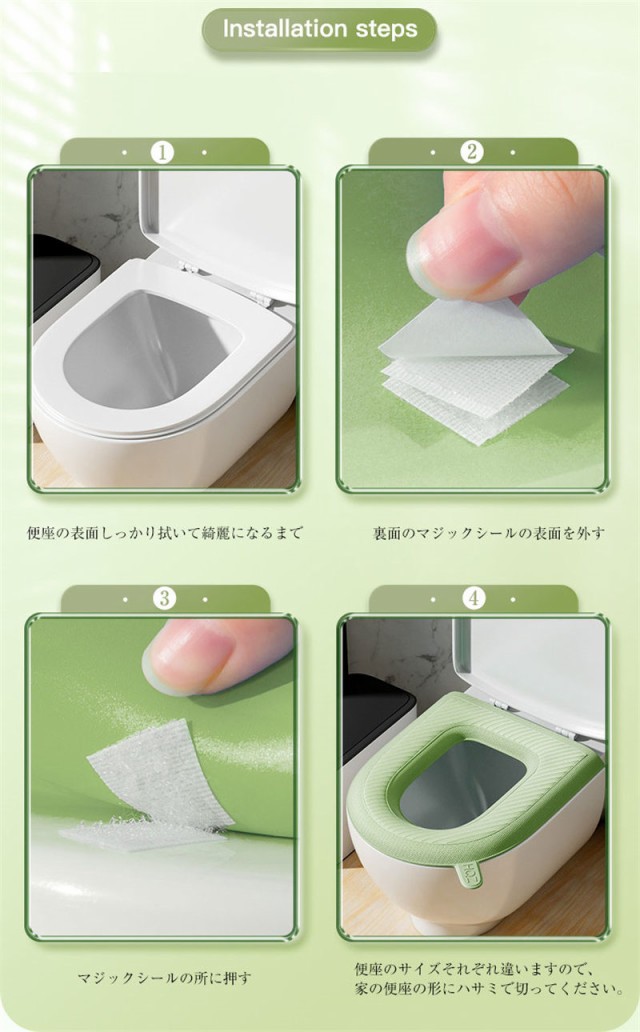 Installation steps

1

便座の表面しっかり拭いて綺麗になるまで

2

裏面のマジックシールの表面を外す

3

マジックシールの所に押す

4

便座のサイズそれぞれ違いますので、家の便座の形にハサミで切ってください。