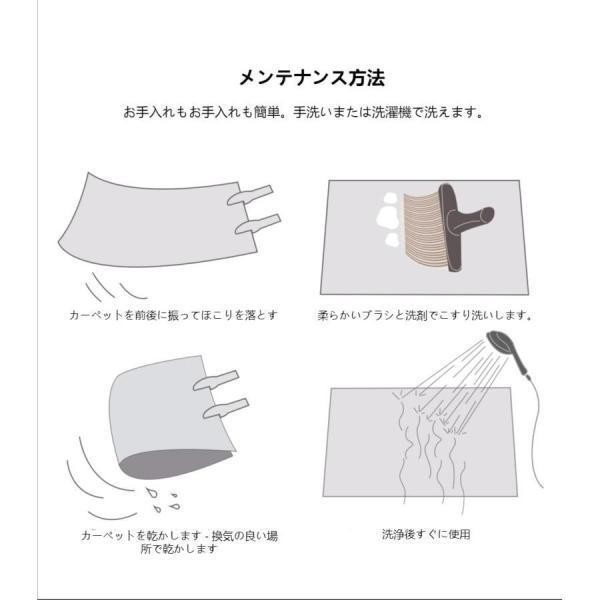 メンテナンス方法

お手入れもお手入れも簡単。手洗いまたは洗濯機で洗えます。

カーペットを前後に振ってほこりを落とす

柔らかいブラシと洗剤でこすり洗いします。

カーペットを乾かします - 換気の良い場所で乾かします

洗浄後すぐに使用