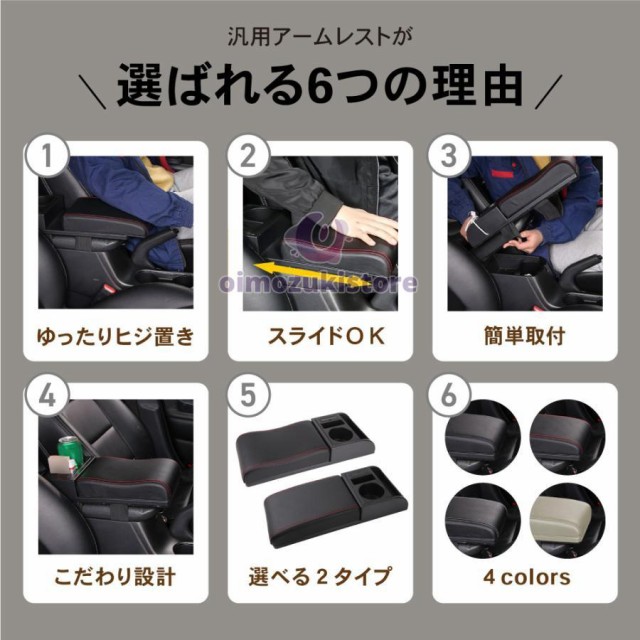 汎用アームレストが
＼ 選ばれる6つの理由 ／

1
ゆったりヒジ置き

2
oimozukistore
スライドＯＫ

3
簡単取付

4
こだわり設計

5
選べる２タイプ

6
4 colors