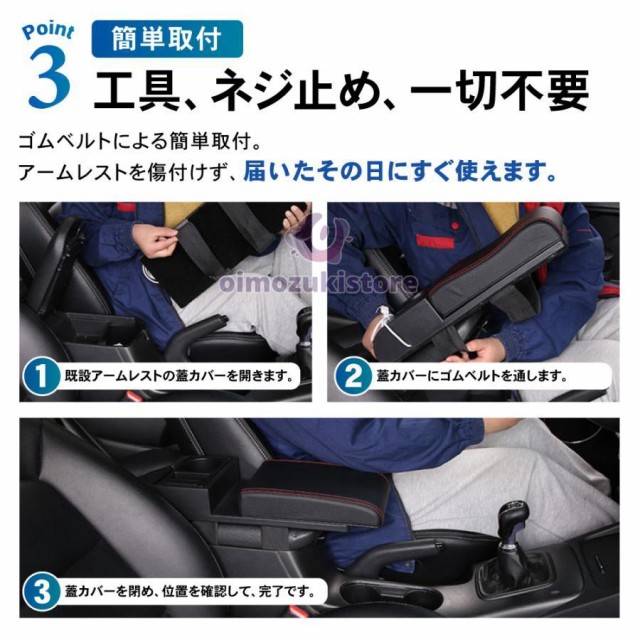 Point 3

簡単取付

工具、ネジ止め、一切不要

ゴムベルトによる簡単取付。
アームレストを傷付けず、届いたその日にすぐ使えます。

oimozukistore

1 既設アームレストの蓋カバーを開きます。

2 蓋カバーにゴムベルトを通します。

3 蓋カバーを閉め、位置を確認して、完了です。