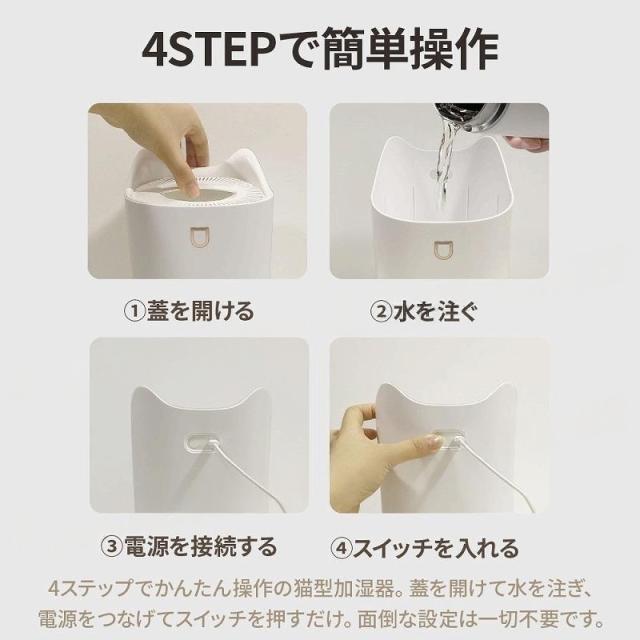 4STEPで簡単操作

①蓋を開ける

②水を注ぐ

③電源を接続する

④スイッチを入れる

4ステップでかんたん操作の猫型加湿器。蓋を開けて水を注ぎ、電源をつなげてスイッチを押すだけ。面倒な設定は一切不要です。