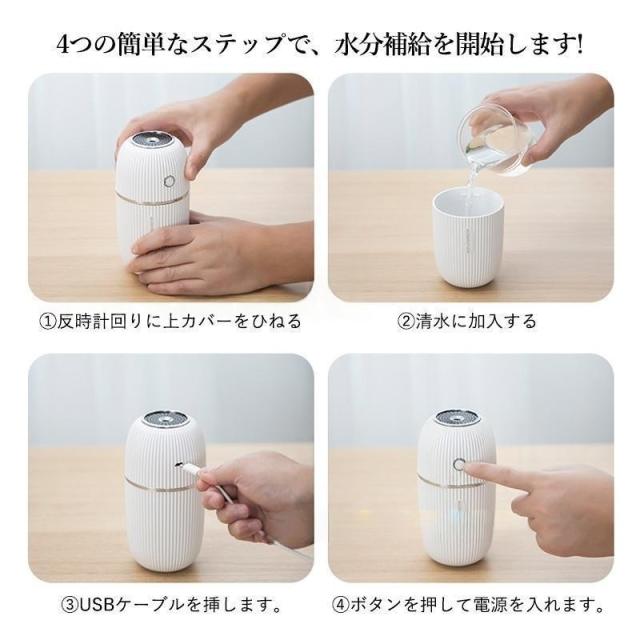 4つの簡単なステップで、水分補給を開始します!

①反時計回りに上カバーをひねる

②清水に加入する

③USBケーブルを挿します。

④ボタンを押して電源を入れます。