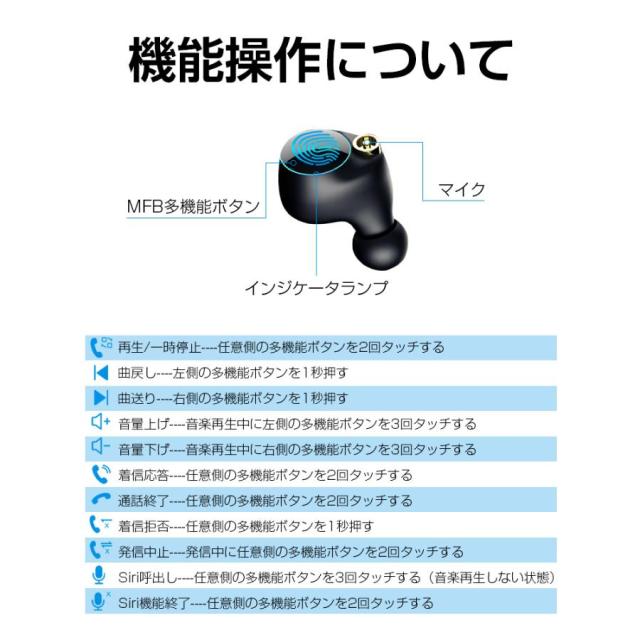 機能操作について

MFB多機能ボタン

マイク

インジケータランプ

再生/一時停止----任意側の多機能ボタンを2回タッチする
曲戻し----左側の多機能ボタンを1秒押す
曲送り----右側の多機能ボタンを1秒押す
音量上げ----音楽再生中に左側の多機能ボタンを3回タッチする
音量下げ----音楽再生中に右側の多機能ボタンを3回タッチする
着信応答----任意側の多機能ボタンを2回タッチする
通話終了----任意側の多機能ボタンを2回タッチする
着信拒否----任意側の多機能ボタンを1秒押す
発信中止----発信中に任意側の多機能ボタンを2回タッチする
Siri呼出し----任意側の多機能ボタンを3回タッチする（音楽再生しない状態）
Siri機能終了----任意側の多機能ボタンを2回タッチする