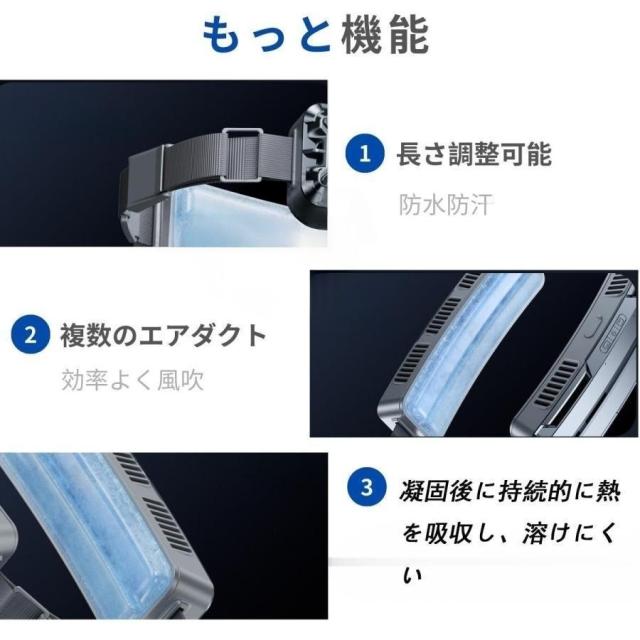 もっと機能

1 長さ調整可能

防水防汗

2 複数のエアダクト

効率よく風吹

3 凝固後に持続的に熱を吸収し、溶けにくい