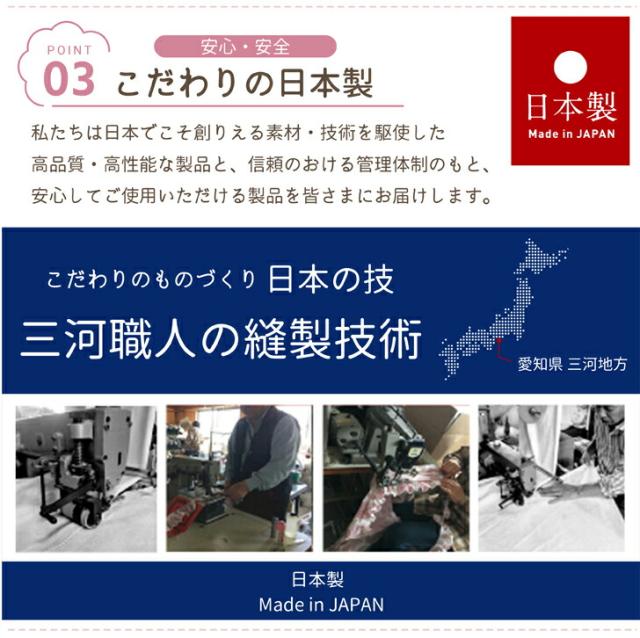 POINT 03

安心・安全

こだわりの日本製

日本製
Made in JAPAN

私たちは日本でこそ創りえる素材・技術を駆使した高品質・高性能な製品と、信頼のおける管理体制のもと、安心してご使用いただける製品を皆さまにお届けします。

こだわりのものづくり 日本の技

三河職人の縫製技術

愛知県 三河地方

日本製
Made in JAPAN