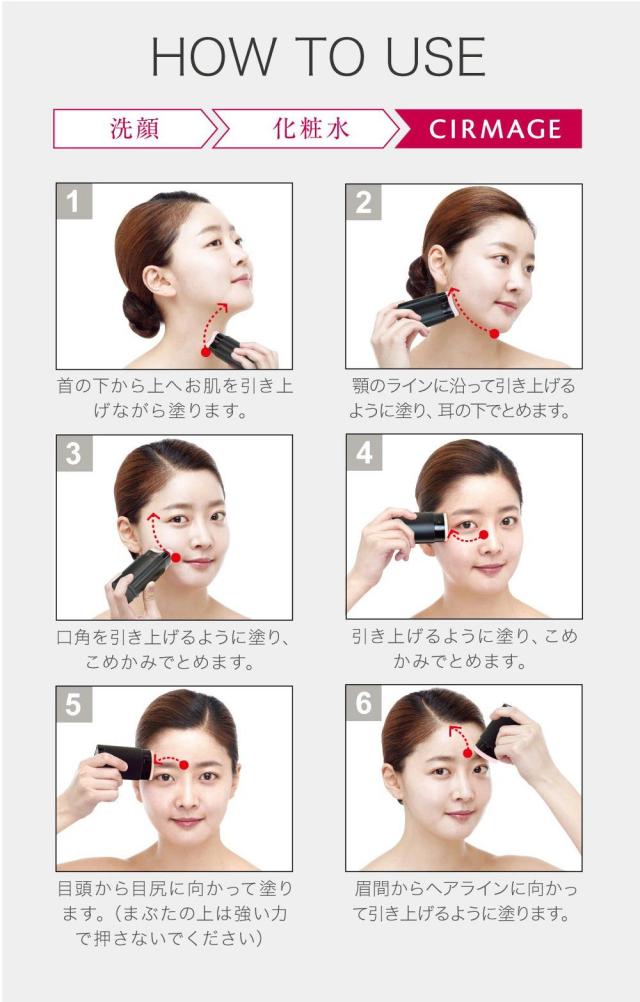 HOW TO USE

洗顔 化粧水 CIRMAGE

1

首の下から上へお肌を引き上げながら塗ります。

2

顎のラインに沿って引き上げるように塗り、耳の下でとめます。

3

口角を引き上げるように塗り、こめかみでとめます。

4

引き上げるように塗り、こめかみでとめます。

5

目頭から目尻に向かって塗ります。（まぶたの上は強い力で押さないでください）

6

眉間からヘアラインに向かって引き上げるように塗ります。