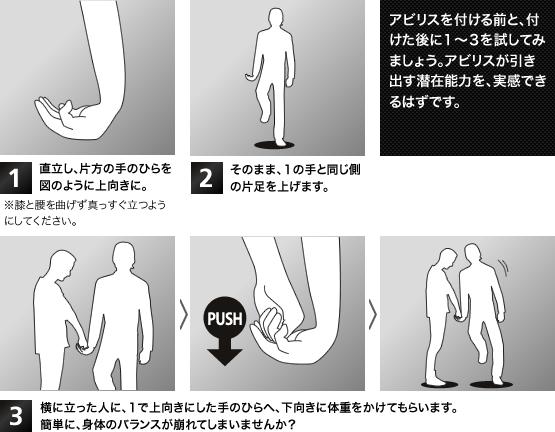 アビリスを付ける前と、付けた後に1～3を試してみましょう。アビリスが引き出す潜在能力を、実感できるはずです。

1 直立し、片方の手のひらを図のように上向きに。
※膝と腰を曲げず真っすぐ立つようにしてください。

2 そのまま、1の手と同じ側の片足を上げます。

PUSH

3 横に立った人に、1で上向きにした手のひらへ、下向きに体重をかけてもらいます。簡単に、身体のバランスが崩れてしまいませんか？