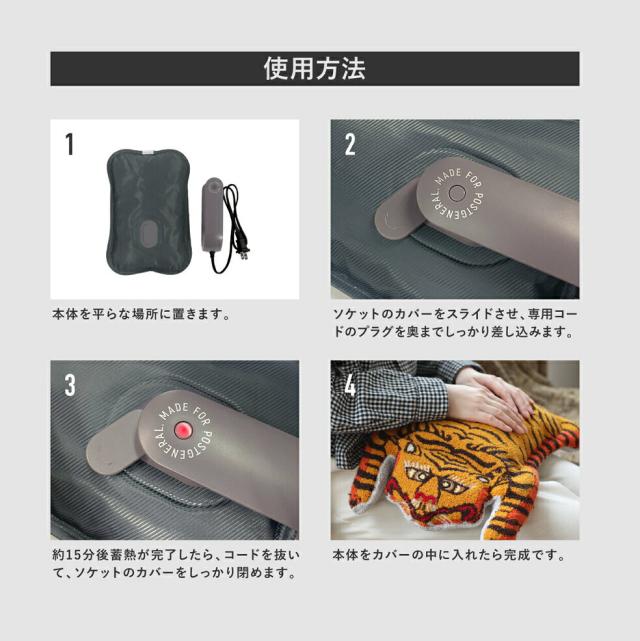 使用方法

1

本体を平らな場所に置きます。

2

MADE FOR POSTGENERAL.

ソケットのカバーをスライドさせ、専用コードのプラグを奥までしっかり差し込みます。

3

MADE FOR POSTGENERAL.

約15分後蓄熱が完了したら、コードを抜いて、ソケットのカバーをしっかり閉めます。

4

本体をカバーの中に入れたら完成です。