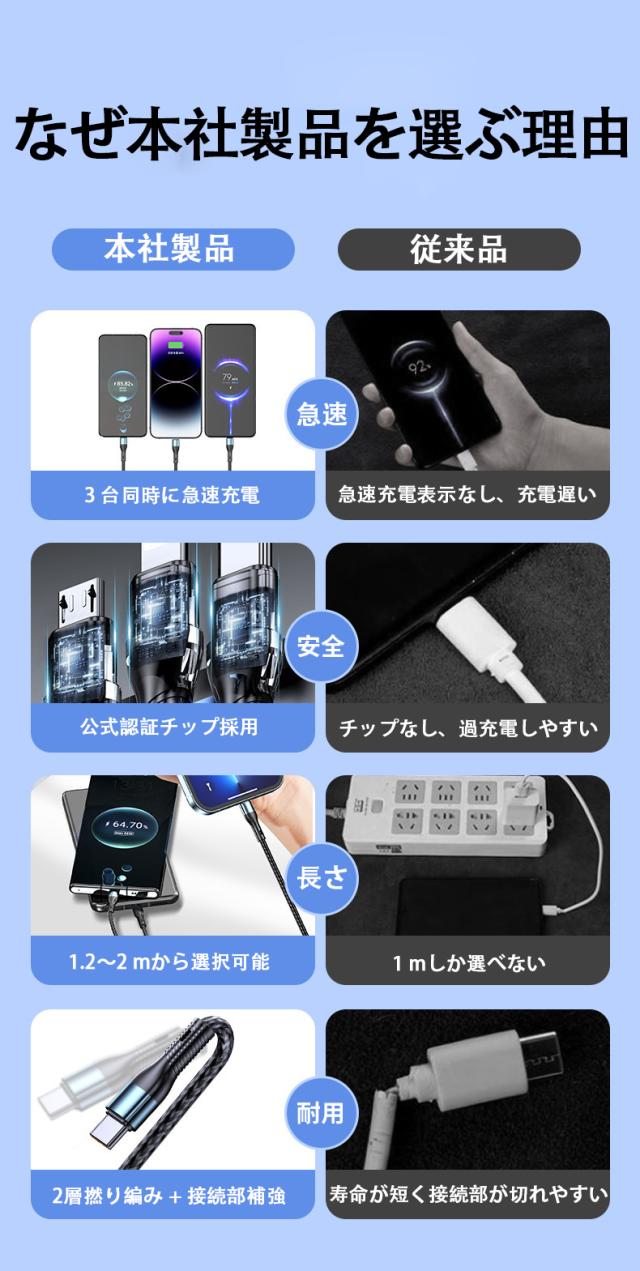 なぜ本社製品を選ぶ理由

本社製品

従来品

85.82%

79

92

急速

3 台同時に急速充電

急速充電表示なし、充電遅い

安全

公式認証チップ採用

チップなし、過充電しやすい

64.70%

長さ

1.2〜2 mから選択可能

1 mしか選べない

耐用

2層撚り編み + 接続部補強

寿命が短く接続部が切れやすい