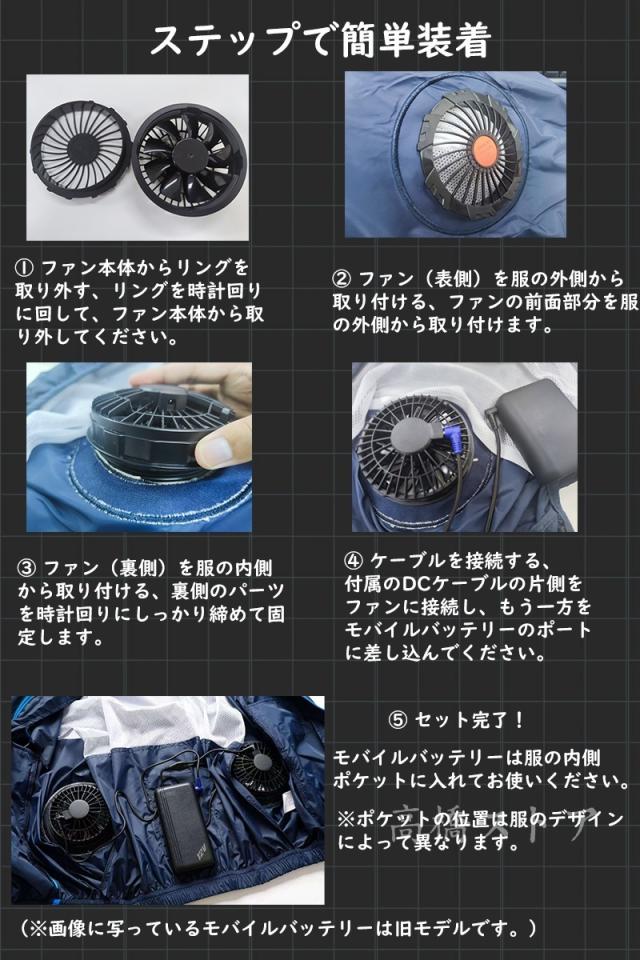 ステップで簡単装着

① ファン本体からリングを取り外す、リングを時計回りに回して、ファン本体から取り外してください。

② ファン（表側）を服の外側から取り付ける、ファンの前面部分を服の外側から取り付けます。

③ ファン（裏側）を服の内側から取り付ける、裏側のパーツを時計回りにしっかり締めて固定します。

④ ケーブルを接続する、付属のDCケーブルの片側をファンに接続し、もう一方をモバイルバッテリーのポートに差し込んでください。

⑤ セット完了！

モバイルバッテリーは服の内側ポケットに入れてお使いください。

※ポケットの位置は服のデザインによって異なります。

高橋ストア

（※画像に写っているモバイルバッテリーは旧モデルです。）