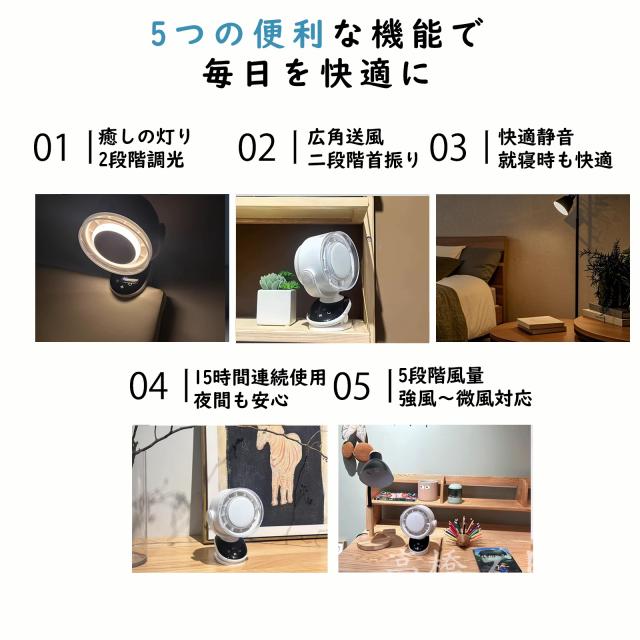 5つの便利な機能で
毎日を快適に

01 | 癒しの灯り
2段階調光

02 | 広角送風
二段階首振り

03 | 快適静音
就寝時も快適

04 | 15時間連続使用
夜間も安心

05 | 5段階風量
強風～微風対応