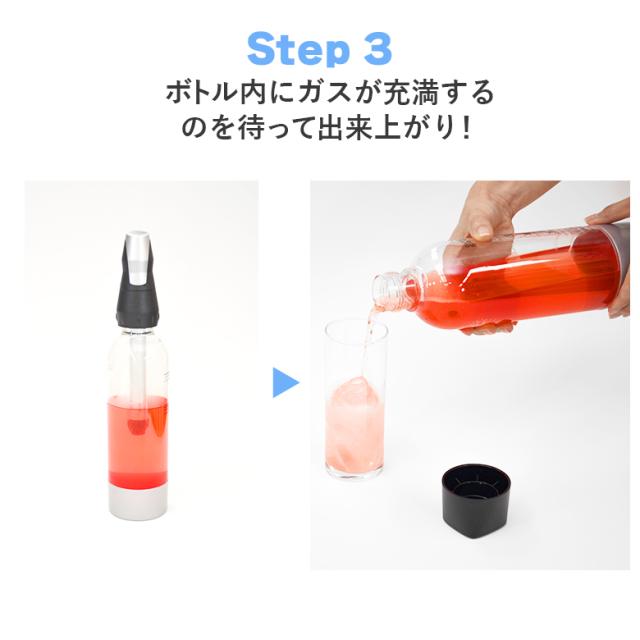 Step 3
ボトル内にガスが充満するのを待って出来上がり！