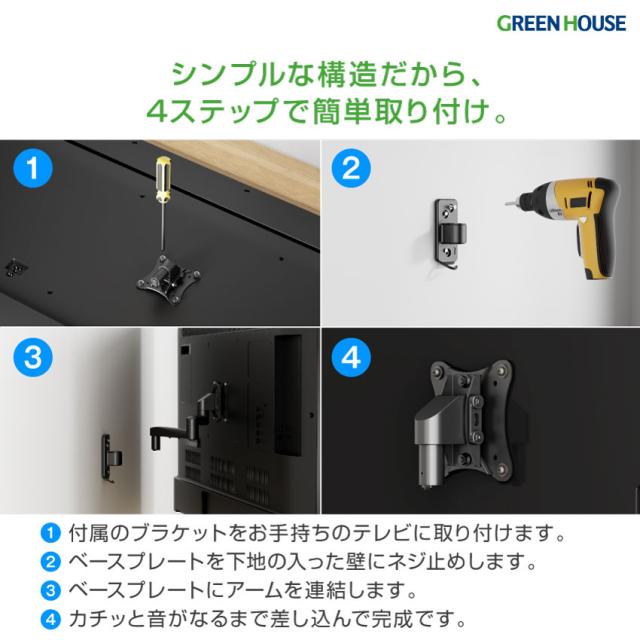 GREEN HOUSE

シンプルな構造だから、
4ステップで簡単取り付け。

1

2

3

4

1 付属のブラケットをお手持ちのテレビに取り付けます。
2 ベースプレートを下地の入った壁にネジ止めします。
3 ベースプレートにアームを連結します。
4 カチッと音がなるまで差し込んで完成です。