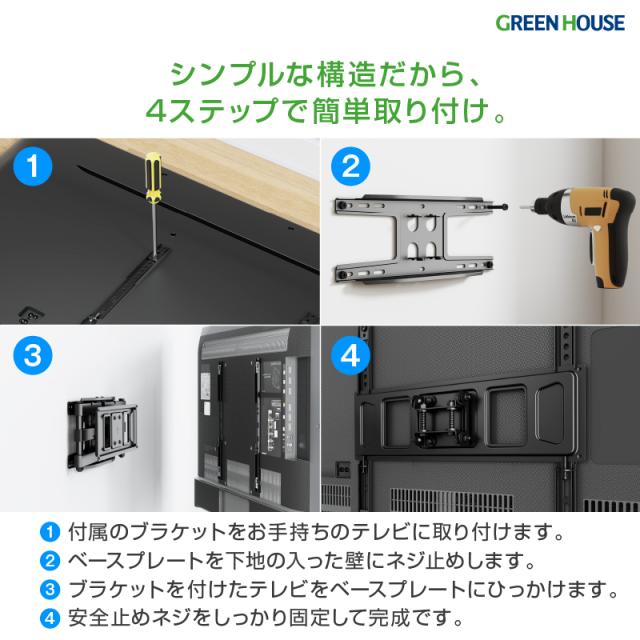 GREEN HOUSE

シンプルな構造だから、
4ステップで簡単取り付け。

1

2

3

4

1 付属のブラケットをお手持ちのテレビに取り付けます。
2 ベースプレートを下地の入った壁にネジ止めします。
3 ブラケットを付けたテレビをベースプレートにひっかけます。
4 安全止めネジをしっかり固定して完成です。