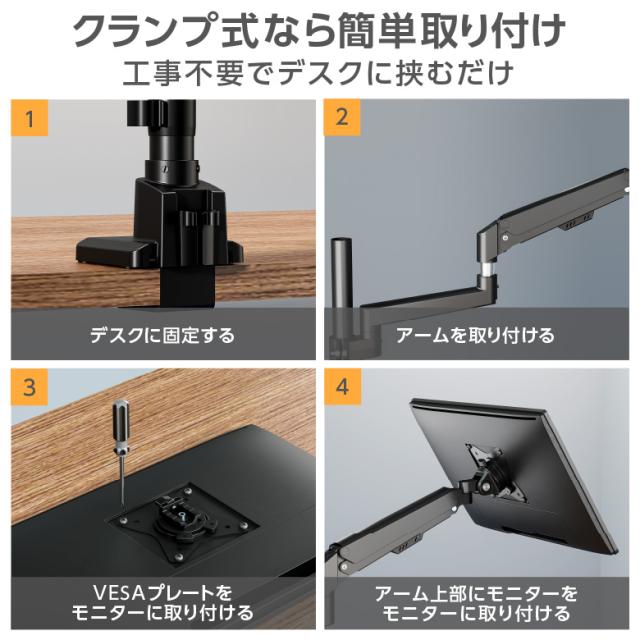 クランプ式なら簡単取り付け
工事不要でデスクに挟むだけ

1
デスクに固定する

2
アームを取り付ける

3
VESAプレートを
モニターに取り付ける

4
アーム上部にモニターを
モニターに取り付ける