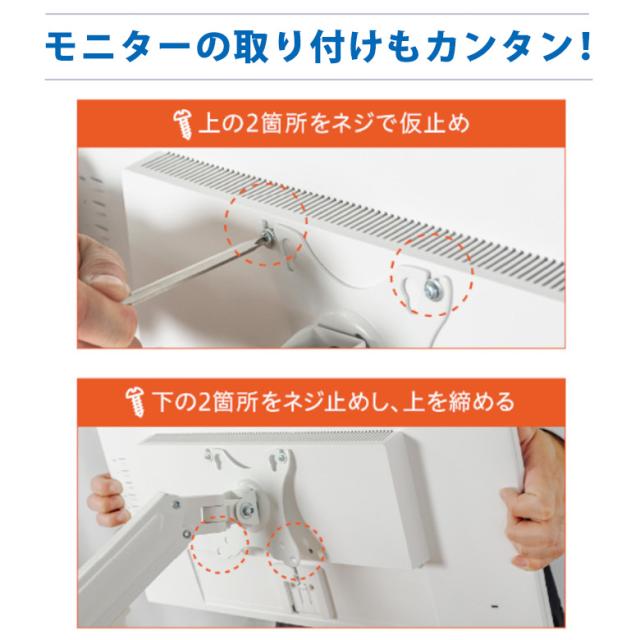 モニターの取り付けもカンタン!

上の2箇所をネジで仮止め

下の2箇所をネジ止めし、上を締める