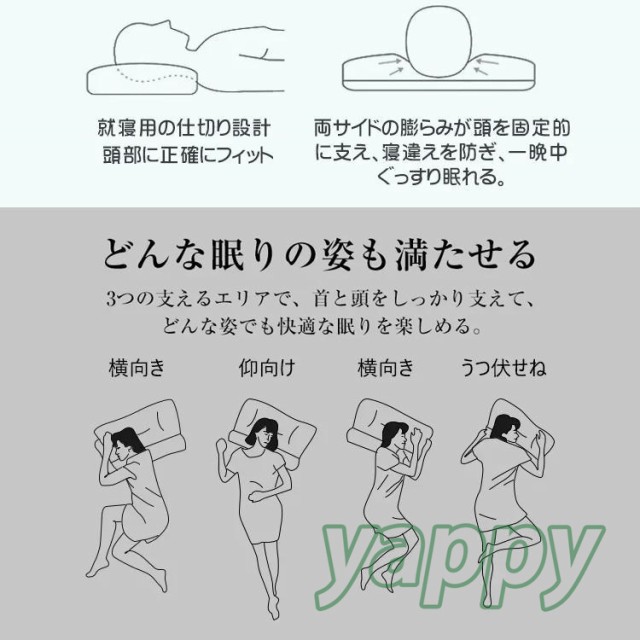 就寝用の仕切り設計
頭部に正確にフィット

両サイドの膨らみが頭を固定的に支え、寝違えを防ぎ、一晩中ぐっすり眠れる。

どんな眠りの姿も満たせる

3つの支えるエリアで、首と頭をしっかり支えて、どんな姿でも快適な眠りを楽しめる。

横向き

仰向け

横向き

うつ伏せね

yappy