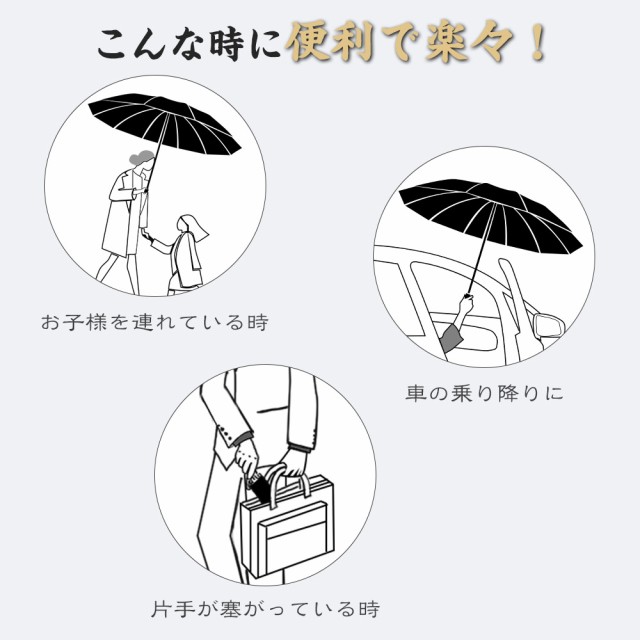 こんな時に便利で楽々！

お子様を連れている時

車の乗り降りに

片手が塞がっている時