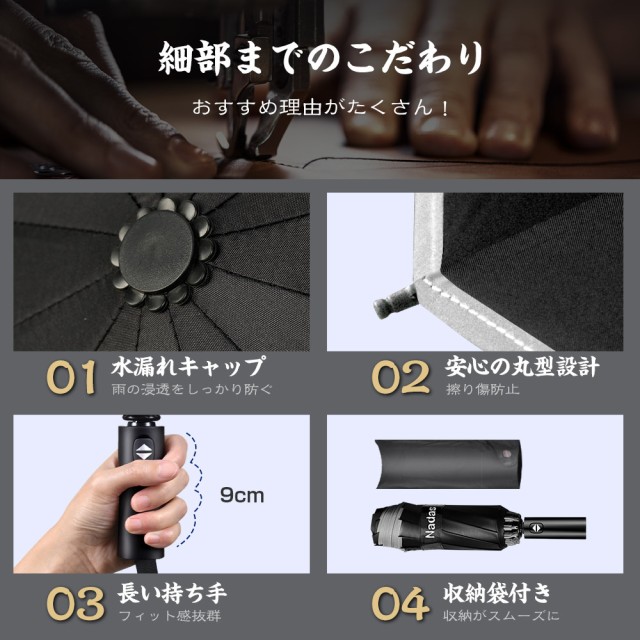 細部までのこだわり

おすすめ理由がたくさん！

01 水漏れキャップ
雨の浸透をしっかり防ぐ

02 安心の丸型設計
擦り傷防止

9cm

Nadas

03 長い持ち手
フィット感抜群

04 収納袋付き
収納がスムーズに