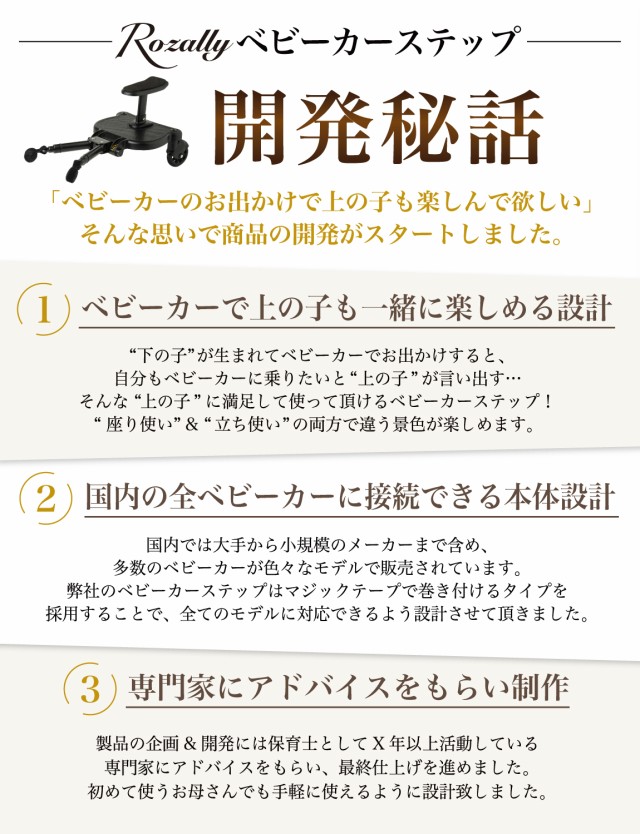 Rozally ベビーカーステップ

開発秘話

「ベビーカーのお出かけで上の子も楽しんで欲しい」
そんな思いで商品の開発がスタートしました。

1 ベビーカーで上の子も一緒に楽しめる設計

“下の子”が生まれてベビーカーでお出かけすると、
自分もベビーカーに乗りたいと“上の子”が言い出す…
そんな“上の子”に満足して使って頂けるベビーカーステップ！
“座り使い”＆“立ち使い”の両方で違う景色が楽しめます。

2 国内の全ベビーカーに接続できる本体設計

国内では大手から小規模のメーカーまで含め、
多数のベビーカーが色々なモデルで販売されています。
弊社のベビーカーステップはマジックテープで巻き付けるタイプを
採用することで、全てのモデルに対応できるよう設計させて頂きました。

3 専門家にアドバイスをもらい制作

製品の企画＆開発には保育士としてX年以上活動している
専門家にアドバイスをもらい、最終仕上げを進めました。
初めて使うお母さんでも手軽に使えるように設計致しました。