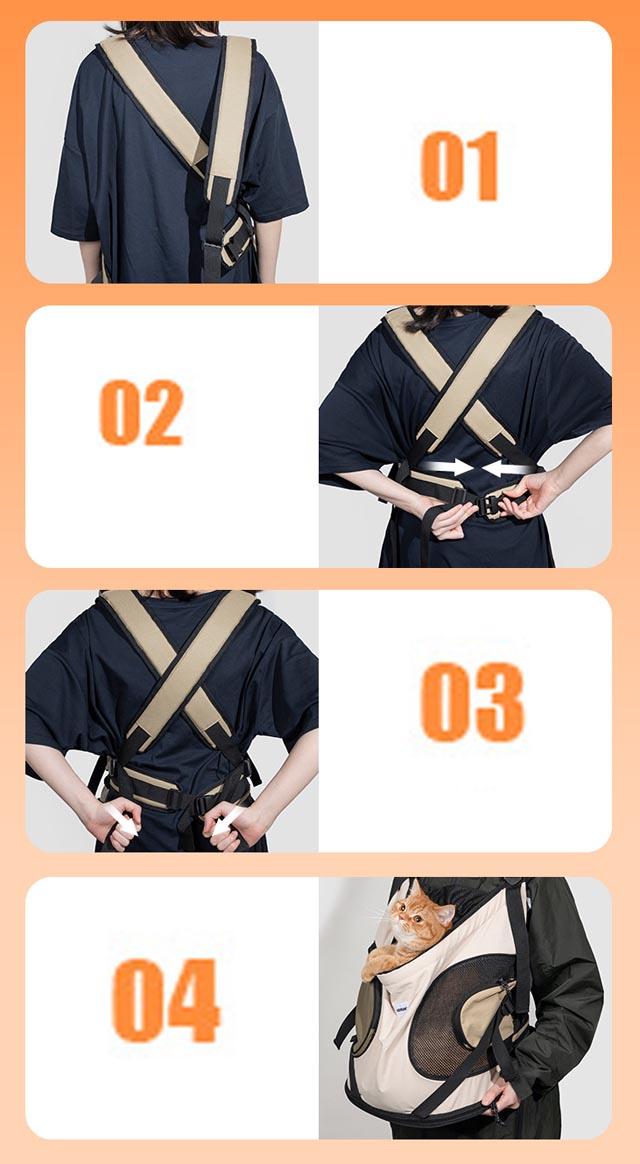 01

02

03

04