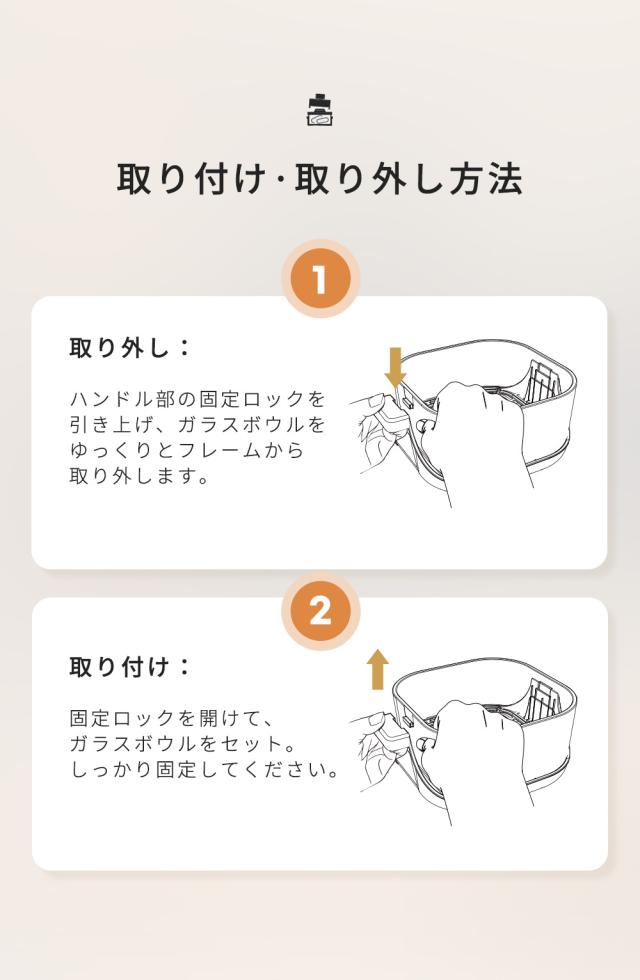 取り付け·取り外し方法

1

取り外し：

ハンドル部の固定ロックを引き上げ、ガラスボウルをゆっくりとフレームから取り外します。

2

取り付け：

固定ロックを開けて、ガラスボウルをセット。しっかり固定してください。