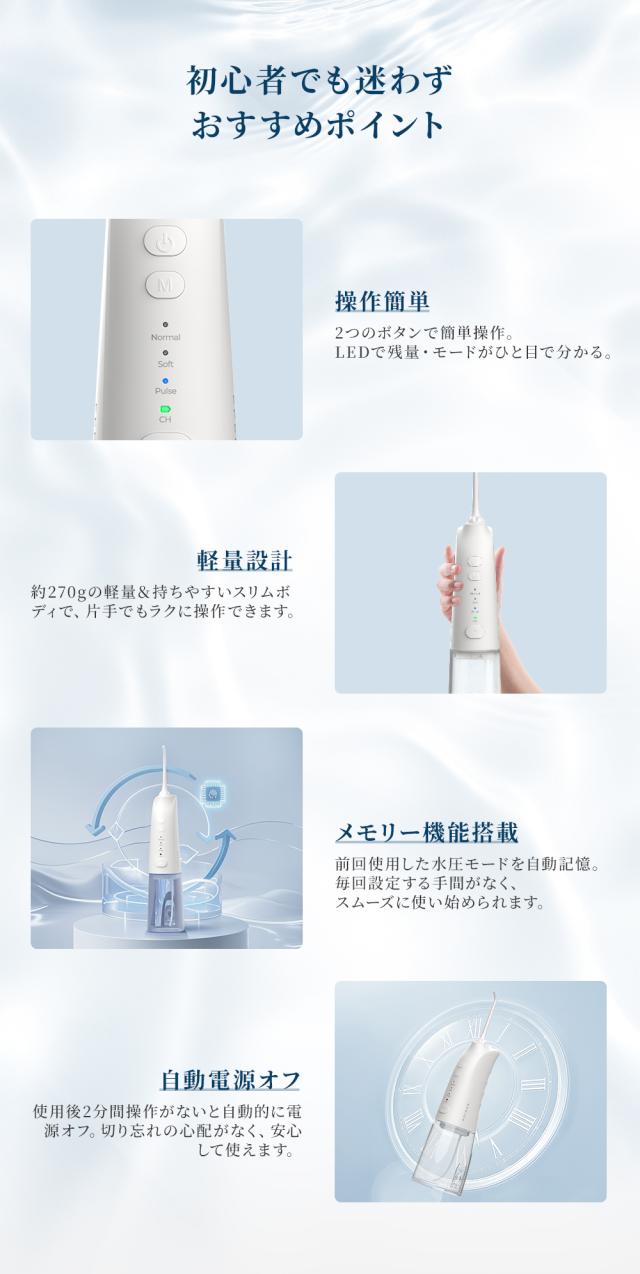 初心者でも迷わず
おすすめポイント

M

Normal

Soft

Pulse

CH

操作簡単

2つのボタンで簡単操作。
LEDで残量・モードがひと目で分かる。

軽量設計

約270gの軽量&持ちやすいスリムボディで、片手でもラクに操作できます。

メモリー機能搭載

前回使用した水圧モードを自動記憶。
毎回設定する手間がなく、
スムーズに使い始められます。

自動電源オフ

使用後2分間操作がないと自動的に電源オフ。切り忘れの心配がなく、安心して使えます。