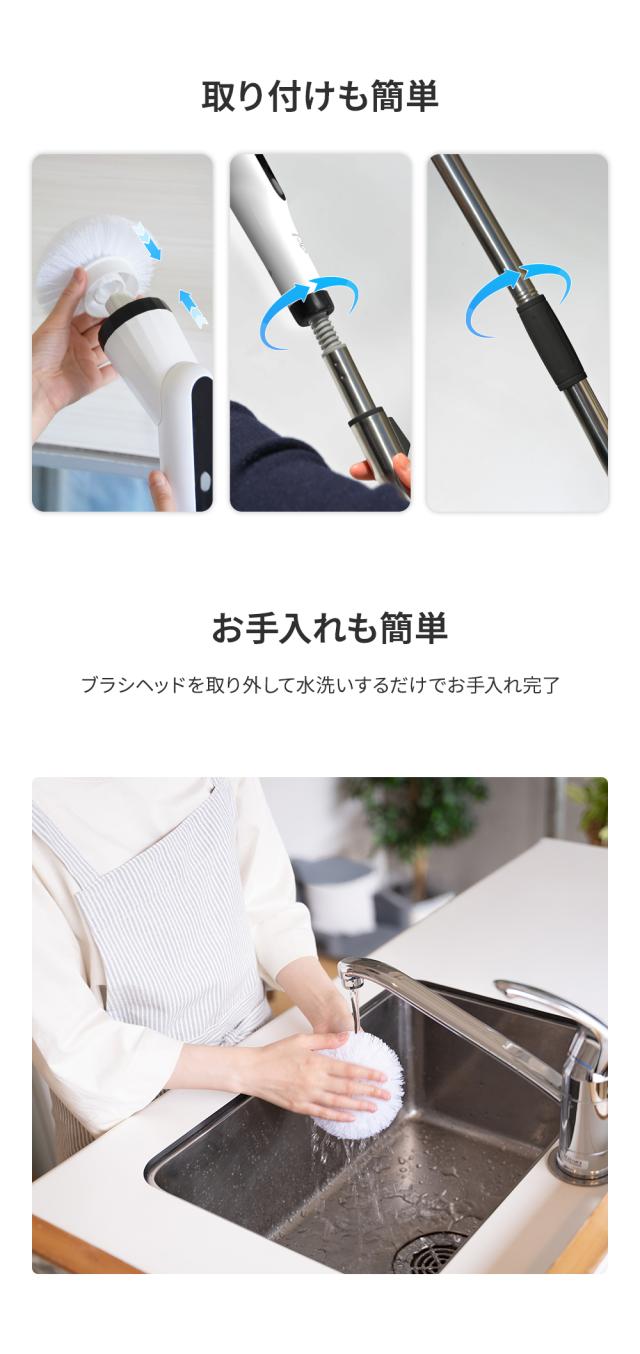 取り付けも簡単

お手入れも簡単

ブラシヘッドを取り外して水洗いするだけでお手入れ完了