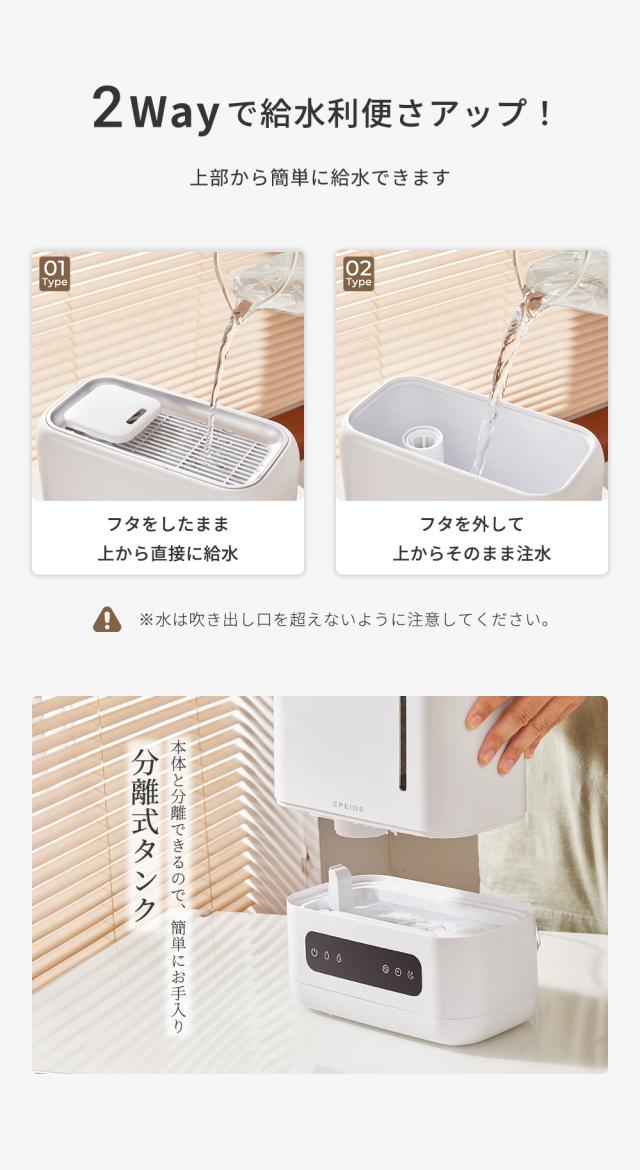 2Wayで給水利便さアップ！

上部から簡単に給水できます

01
Type

フタをしたまま
上から直接に給水

02
Type

フタを外して
上からそのまま注水

※水は吹き出し口を超えないように注意してください。

分離式タンク

本体と分離できるので、簡単にお手入り

EPEIOS