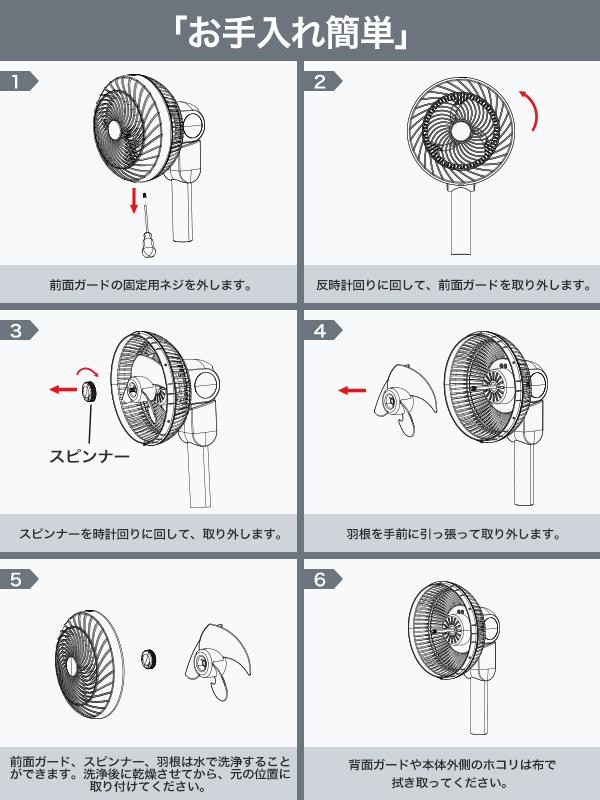 「お手入れ簡単」

1

前面ガードの固定用ネジを外します。

2

反時計回りに回して、前面ガードを取り外します。

3

スピンナー

スピンナーを時計回りに回して、取り外します。

4

羽根を手前に引っ張って取り外します。

5

前面ガード、スピンナー、羽根は水で洗浄することができます。洗浄後に乾燥させてから、元の位置に取り付けてください。

6

背面ガードや本体外側のホコリは布で拭き取ってください。