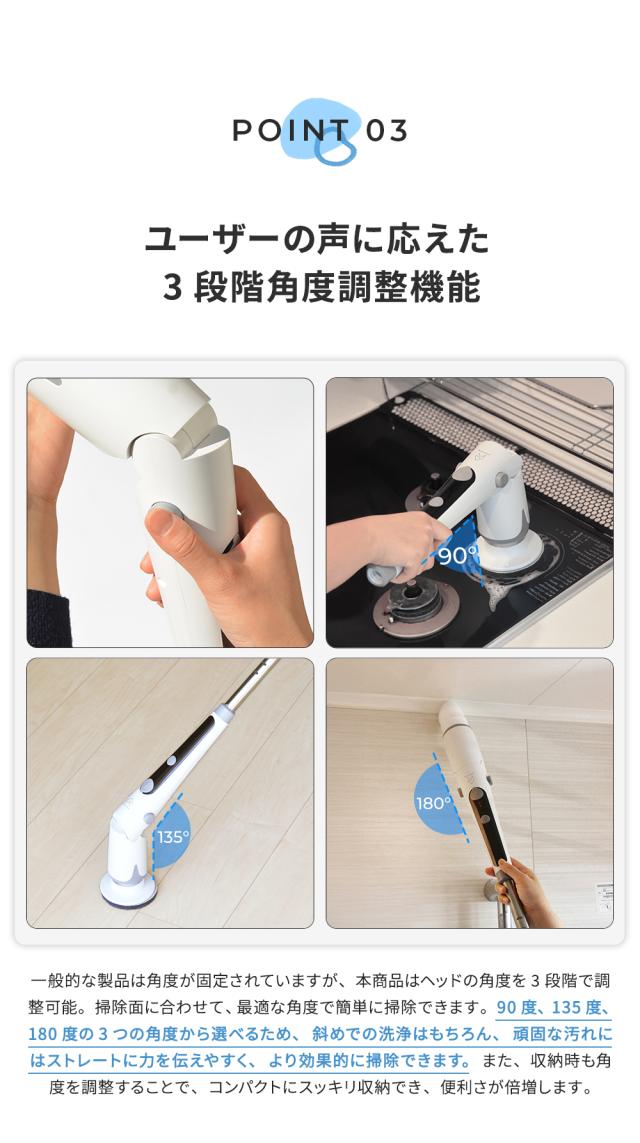 POINT 03

ユーザーの声に応えた
3 段階角度調整機能

90°

135°

180°

一般的な製品は角度が固定されていますが、本商品はヘッドの角度を 3 段階で調整可能。掃除面に合わせて、最適な角度で簡単に掃除できます。90 度、135 度、180 度の 3 つの角度から選べるため、斜めでの洗浄はもちろん、頑固な汚れにはストレートに力を伝えやすく、より効果的に掃除できます。また、収納時も角度を調整することで、コンパクトにスッキリ収納でき、便利さが倍増します。