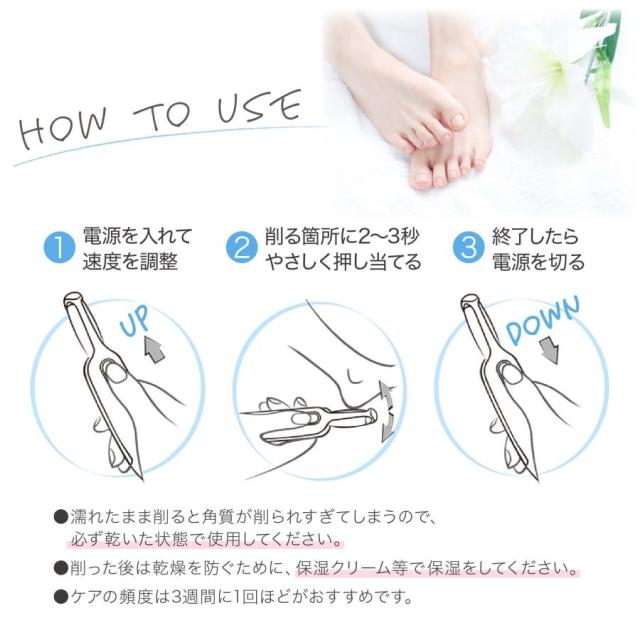 HOW TO USE

1 電源を入れて速度を調整

2 削る箇所に2〜3秒やさしく押し当てる

3 終了したら電源を切る

UP

DOWN

●濡れたまま削ると角質が削られすぎてしまうので、必ず乾いた状態で使用してください。

●削った後は乾燥を防ぐために、保湿クリーム等で保湿をしてください。

●ケアの頻度は3週間に1回ほどがおすすめです。