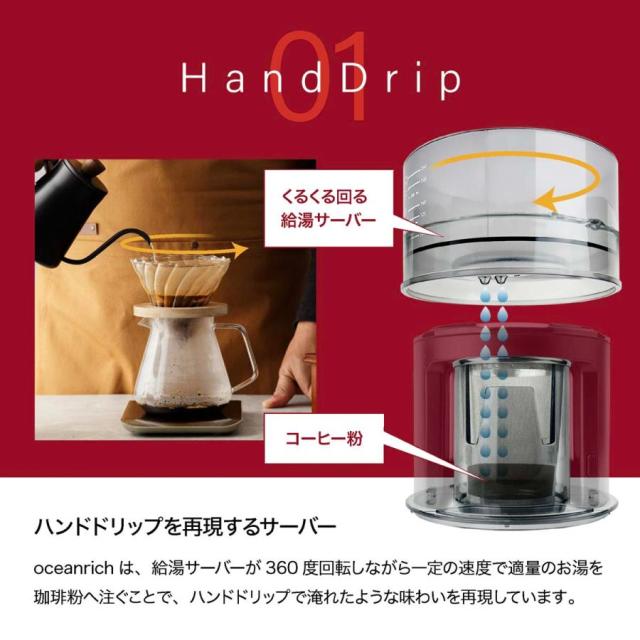 01
HandDrip

くるくる回る
給湯サーバー

コーヒー粉

ハンドドリップを再現するサーバー

oceanrich は、給湯サーバーが 360 度回転しながら一定の速度で適量のお湯を珈琲粉へ注ぐことで、ハンドドリップで淹れたような味わいを再現しています。