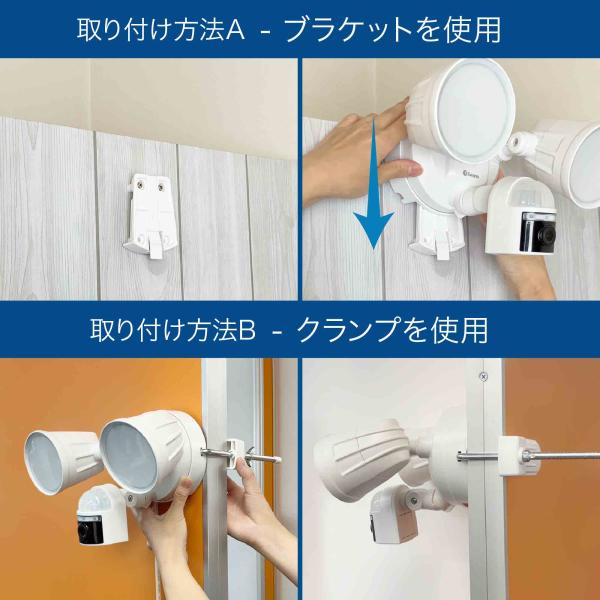 取り付け方法A - ブラケットを使用

取り付け方法B - クランプを使用