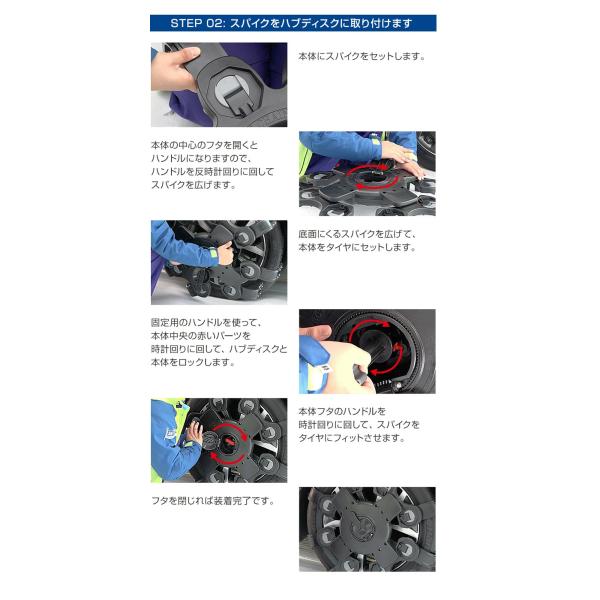 STEP 02: スパイクをハブディスクに取り付けます

本体にスパイクをセットします。

本体の中心のフタを開くとハンドルになりますので、ハンドルを反時計回りに回してスパイクを広げます。

底面にくるスパイクを広げて、本体をタイヤにセットします。

固定用のハンドルを使って、本体中央の赤いパーツを時計回りに回して、ハブディスクと本体をロックします。

本体フタのハンドルを時計回りに回して、スパイクをタイヤにフィットさせます。

フタを閉じれば装着完了です。