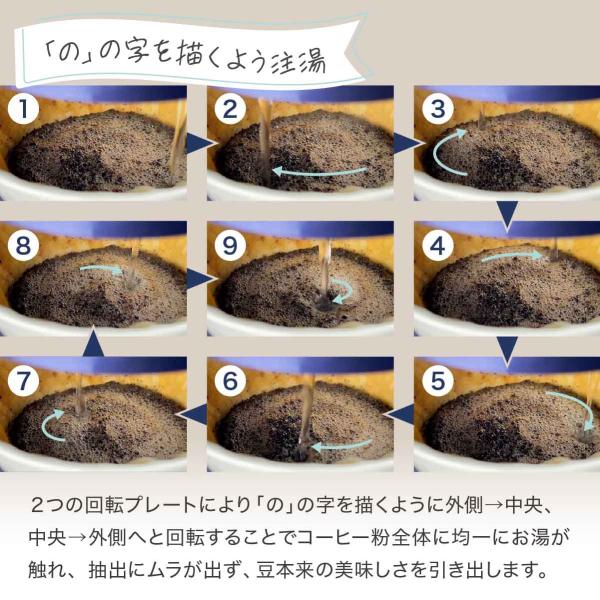 「の」の字を描くよう注湯

1

2

3

8

9

4

7

6

5

２つの回転プレートにより「の」の字を描くように外側→中央、中央→外側へと回転することでコーヒー粉全体に均一にお湯が触れ、抽出にムラが出ず、豆本来の美味しさを引き出します。