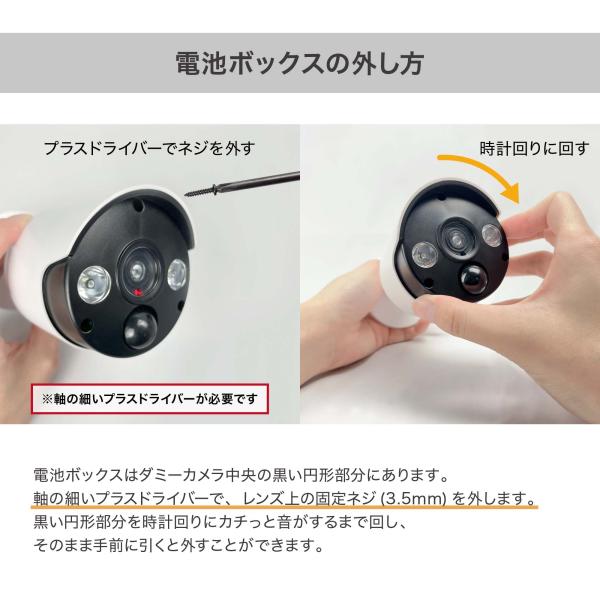 電池ボックスの外し方

プラスドライバーでネジを外す

※軸の細いプラスドライバーが必要です

時計回りに回す

電池ボックスはダミーカメラ中央の黒い円形部分にあります。
軸の細いプラスドライバーで、レンズ上の固定ネジ (3.5mm) を外します。
黒い円形部分を時計回りにカチっと音がするまで回し、
そのまま手前に引くと外すことができます。