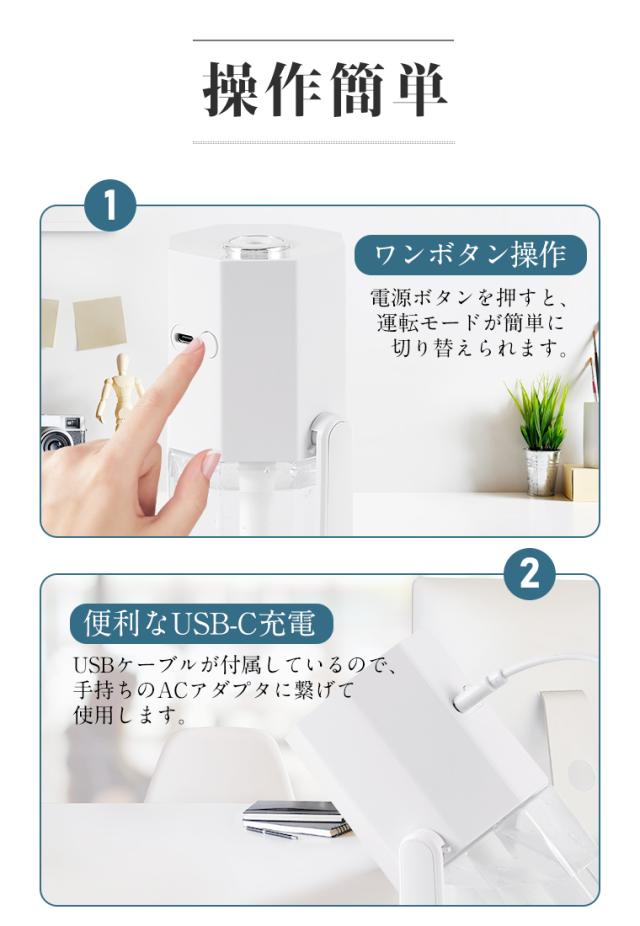 操作簡単

1

ワンボタン操作

電源ボタンを押すと、運転モードが簡単に切り替えられます。

2

便利なUSB-C充電

USBケーブルが付属しているので、手持ちのACアダプタに繋げて使用します。