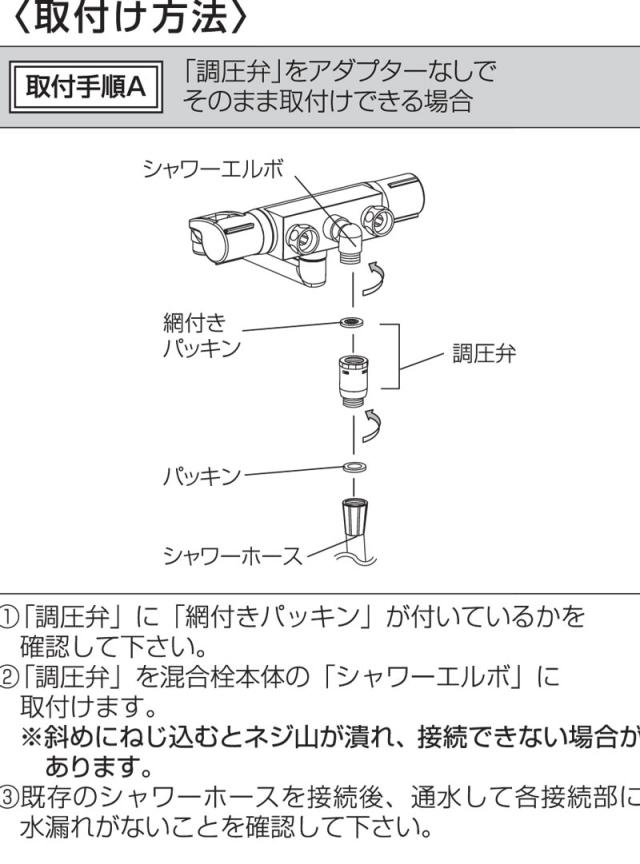 〈取付け方法〉

取付手順A

「調圧弁」をアダプターなしでそのまま取付けできる場合

シャワーエルボ

網付きパッキン

調圧弁

パッキン

シャワーホース

①「調圧弁」に「網付きパッキン」が付いているかを確認して下さい。
②「調圧弁」を混合栓本体の「シャワーエルボ」に取付けます。
※斜めにねじ込むとネジ山が潰れ、接続できない場合があります。
③既存のシャワーホースを接続後、通水して各接続部に水漏れがないことを確認して下さい。