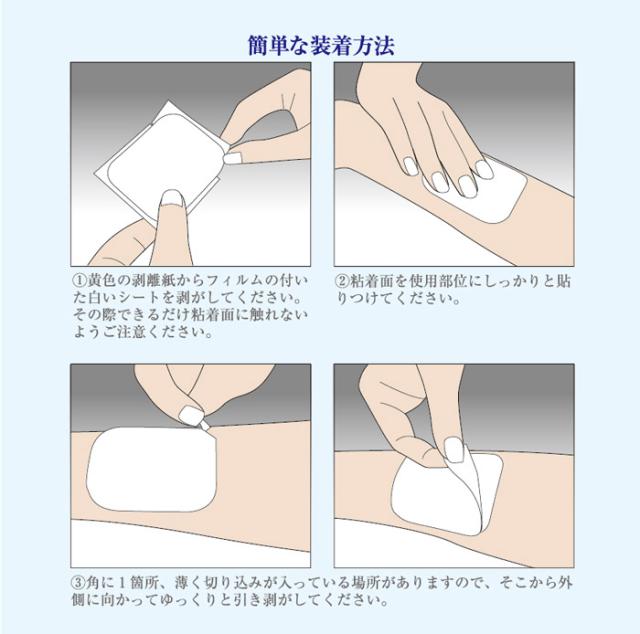 簡単な装着方法

①黄色の剥離紙からフィルムの付いた白いシートを剥がしてください。その際できるだけ粘着面に触れないようご注意ください。

②粘着面を使用部位にしっかりと貼りつけてください。

③角に１箇所、薄く切り込みが入っている場所がありますので、そこから外側に向かってゆっくりと引き剥がしてください。