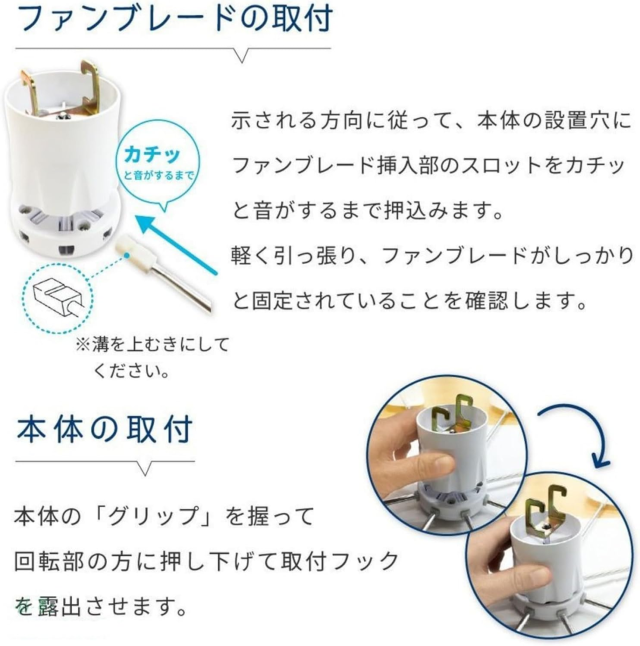 ファンブレードの取付

カチッ
と音がするまで

示される方向に従って、本体の設置穴にファンブレード挿入部のスロットをカチッと音がするまで押込みます。
軽く引っ張り、ファンブレードがしっかりと固定されていることを確認します。

※溝を上むきにしてください。

本体の取付

本体の「グリップ」を握って回転部の方に押し下げて取付フックを露出させます。