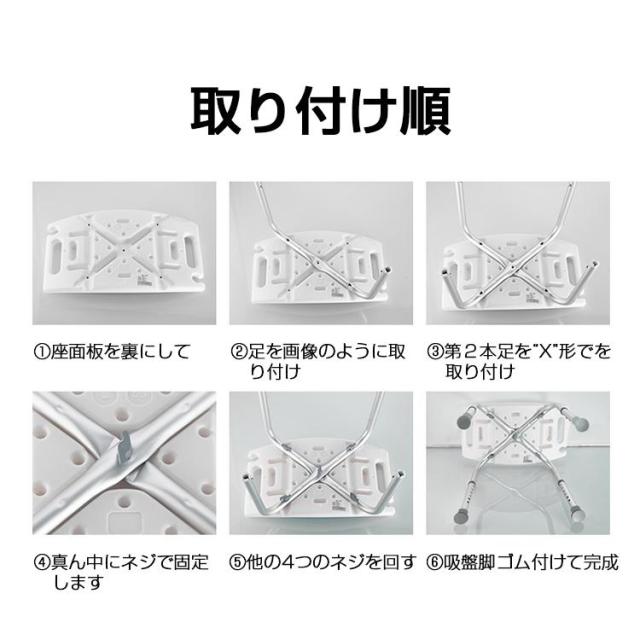 取り付け順

①座面板を裏にして

②足を画像のように取り付け

③第２本足を"X"形でを取り付け

④真ん中にネジで固定します

⑤他の4つのネジを回す

⑥吸盤脚ゴム付けて完成