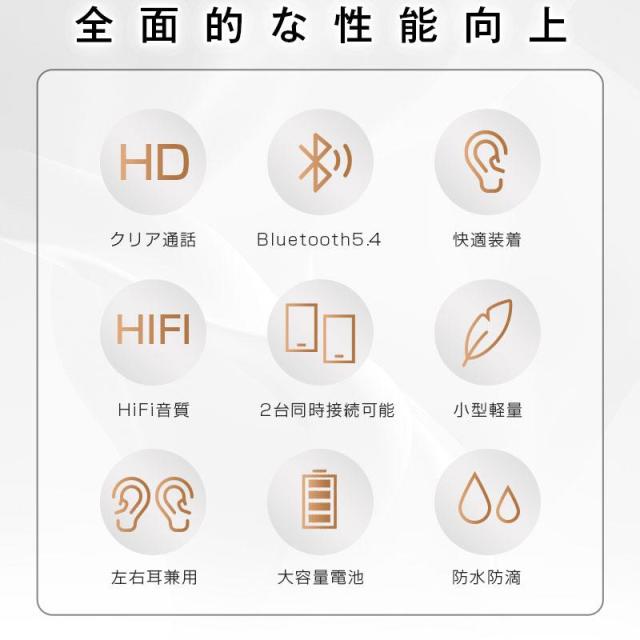 全面的な性能向上

HD

クリア通話

Bluetooth5.4

快適装着

HIFI

HiFi音質

2台同時接続可能

小型軽量

左右耳兼用

大容量電池

防水防滴